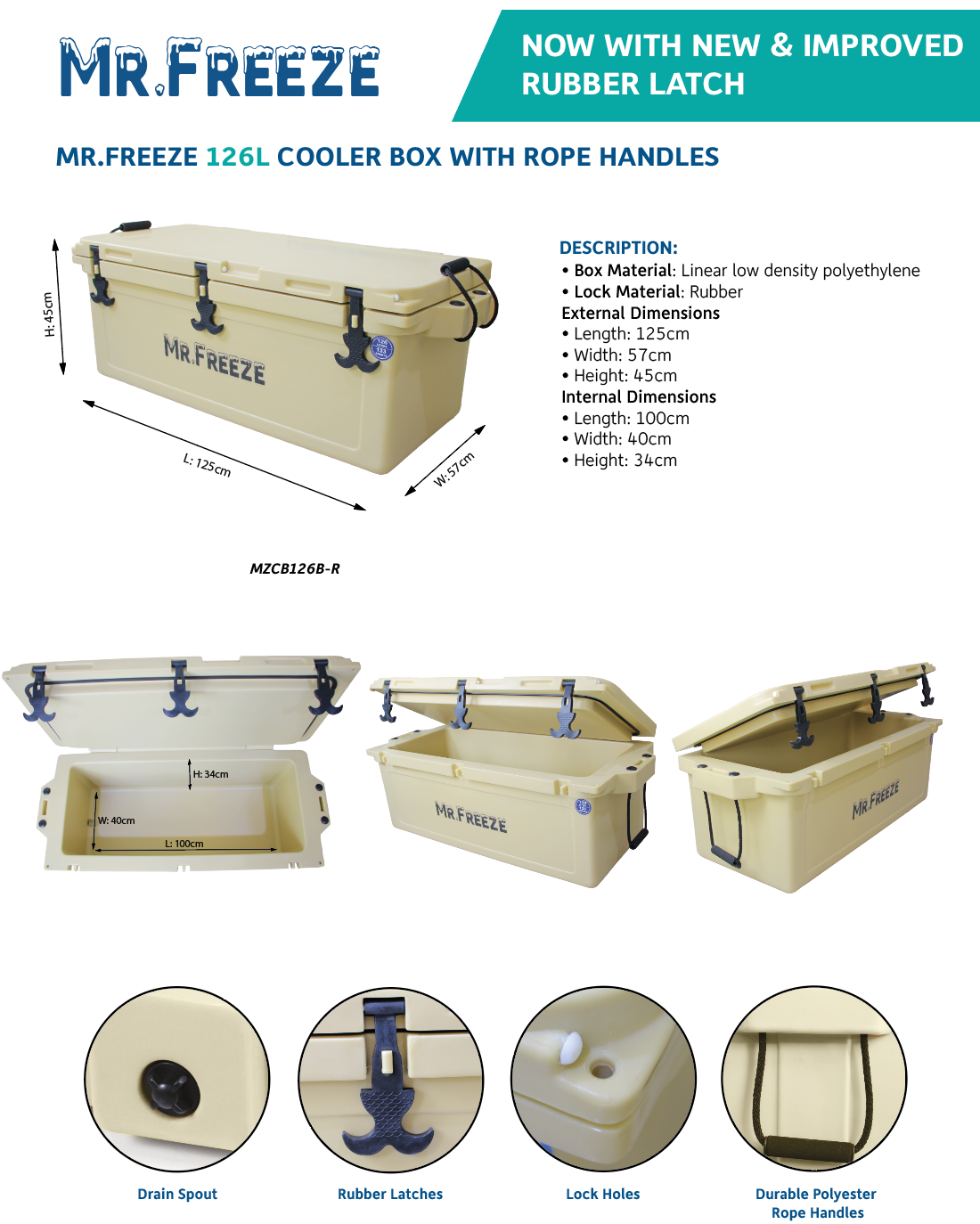 MR.FREEZE

NOW WITH NEW & IMPROVED RUBBER LATCH

MR.FREEZE 126L COOLER BOX WITH ROPE HANDLES

H: 45cm

MR.FREEZE

L: 125cm

W: 57cm

DESCRIPTION:
• Box Material: Linear low density polyethylene
• Lock Material: Rubber
External Dimensions
• Length: 125cm
• Width: 57cm
• Height: 45cm
Internal Dimensions
• Length: 100cm
• Width: 40cm
• Height: 34cm

MZCB126B-R

H: 34cm
W: 40cm
L: 100cm

MR.FREEZE

MR.FREEZE

Drain Spout

Rubber Latches

Lock Holes

Durable Polyester Rope Handles